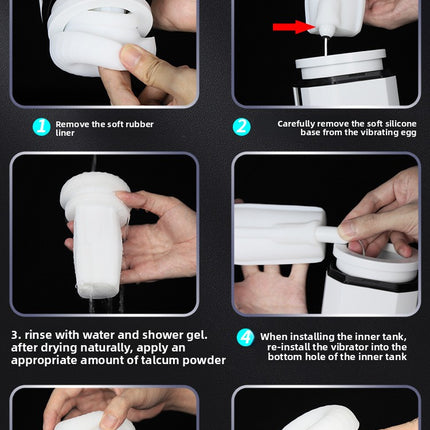 1 Remove the soft rubber liner

2 Carefully remove the soft silicone base from the vibrating egg

3. rinse with water and shower gel. after drying naturally, apply an appropriate amount of talcum powder

4 When installing the inner tank, re-install the vibrator into the bottom hole of the inner tank