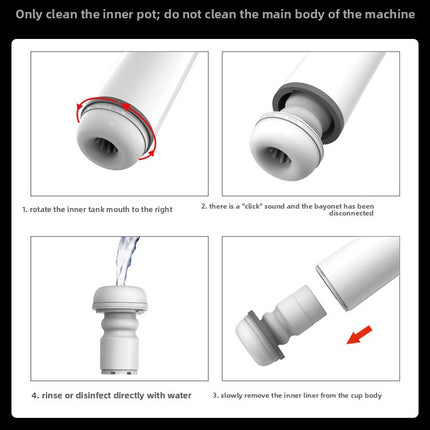 Only clean the inner pot; do not clean the main body of the machine

1. rotate the inner tank mouth to the right

2. there is a "click" sound and the bayonet has been disconnected

4. rinse or disinfect directly with water

3. slowly remove the inner liner from the cup body