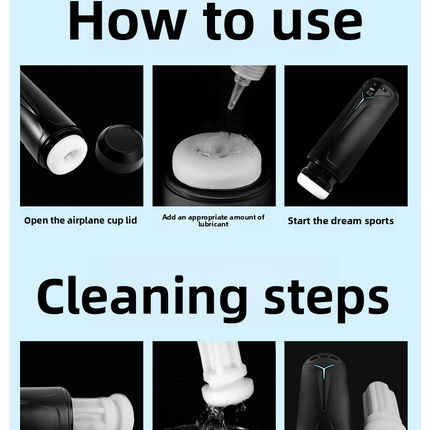 How to use

Open the airplane cup lid

Add an appropriate amount of lubricant

Start the dream sports

Cleaning steps